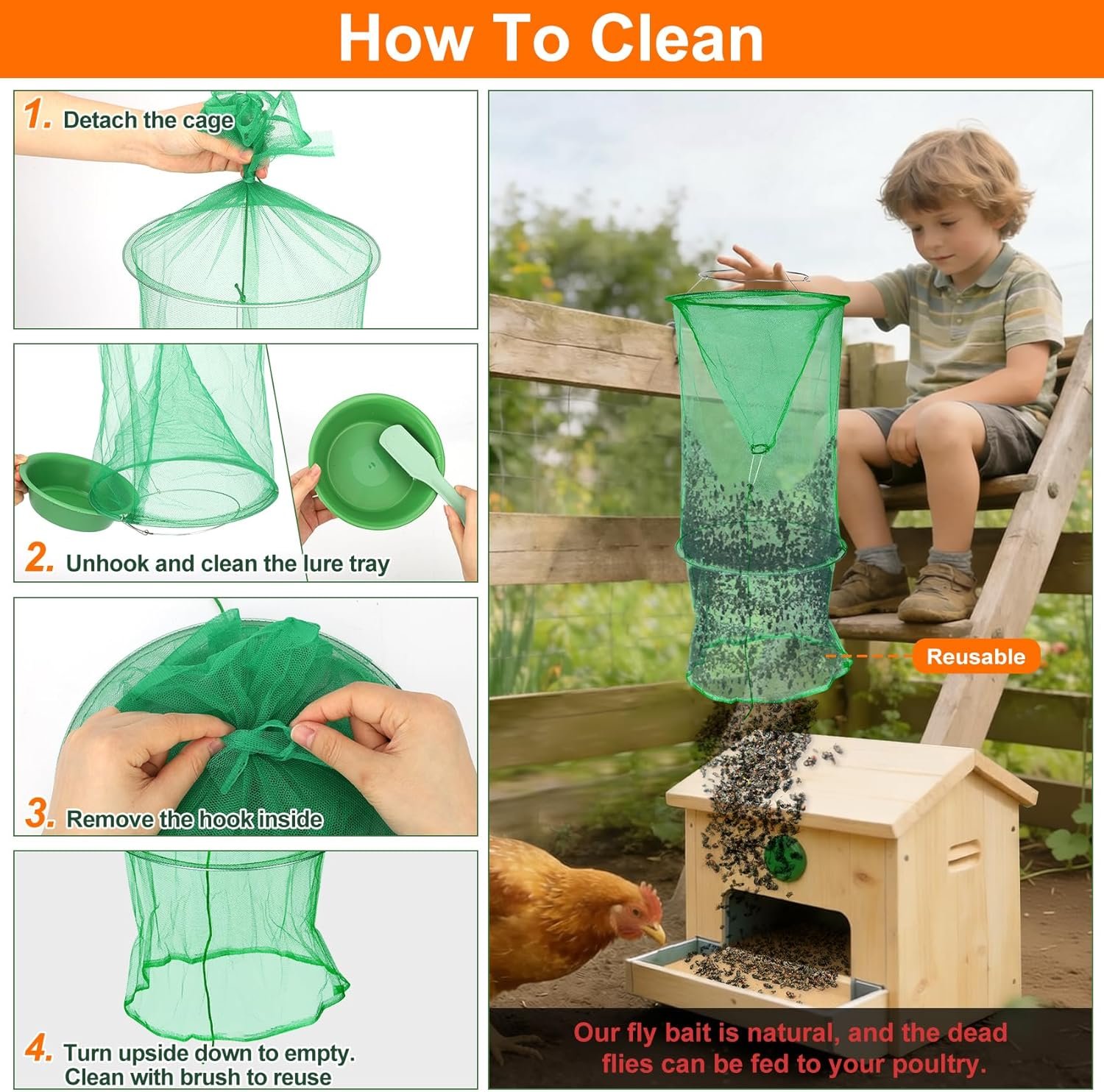 How To Clean

1. Detach the cage

2. Unhook and clean the lure tray

3. Remove the hook inside

4. Turn upside down to empty. Clean with brush to reuse

Reusable

Our fly bait is natural, and the dead flies can be fed to your poultry.