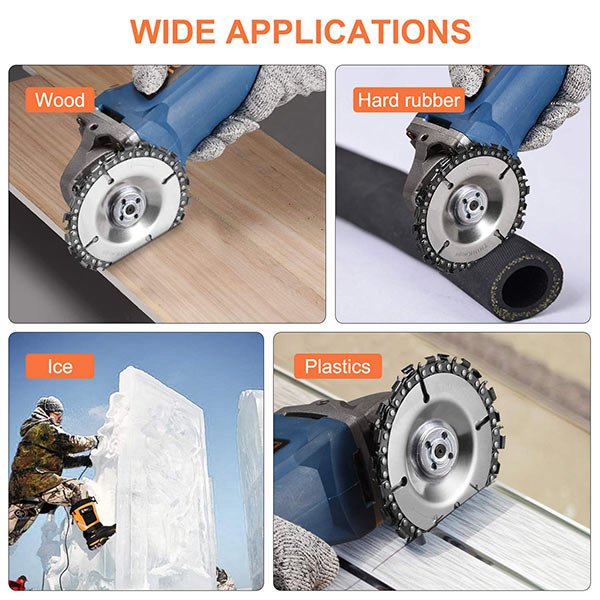 WIDE APPLICATIONS

Wood

Hard rubber

Ice

Plastics