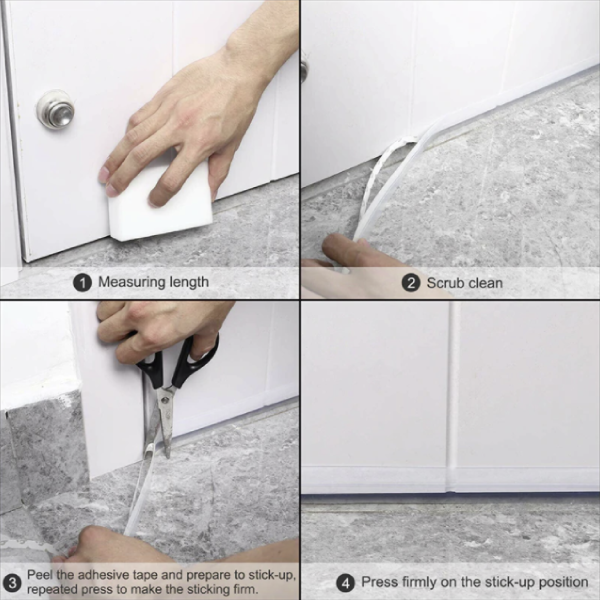 1 Measuring length

2 Scrub clean

3 Peel the adhesive tape and prepare to stick-up, repeated press to make the sticking firm.

4 Press firmly on the stick-up position